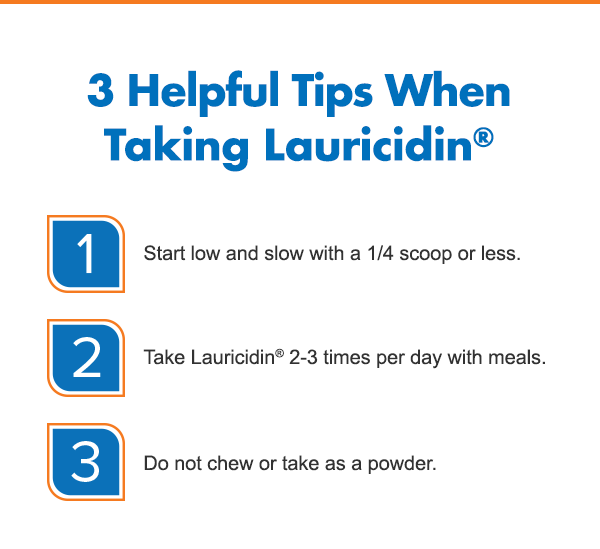 3 Helpful Tips When Taking Lauricidin®

1

Start low and slow with a 1/4 scoop or less.

2

Take Lauricidin® 2-3 times per day with meals.

3

Do not chew or take as a powder.